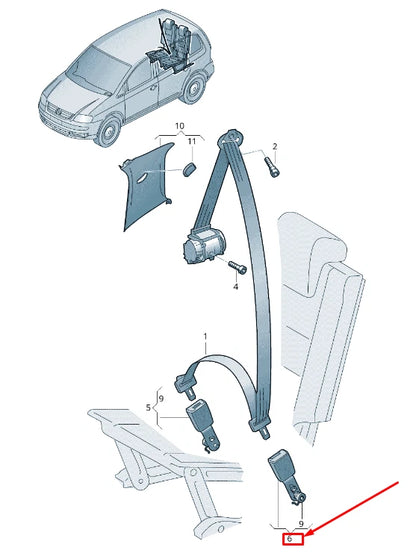 10
11
2
4
1
5
9
9
6