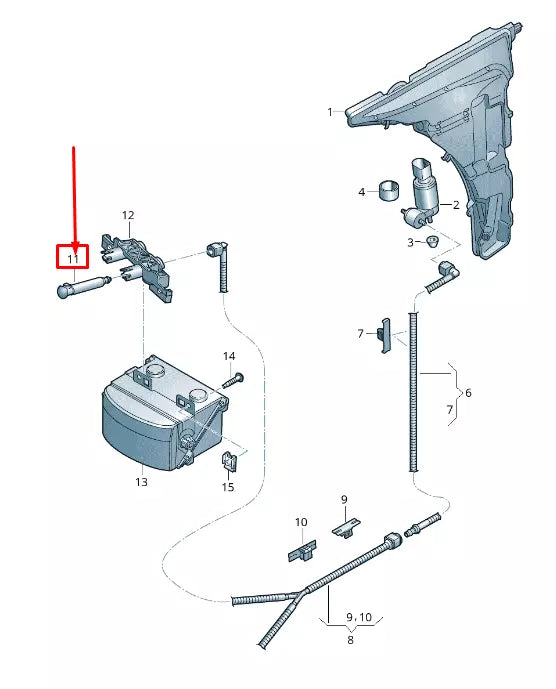 1
4
2
3
12
11
7
6
7
14
13
15
9
10
9, 10
8