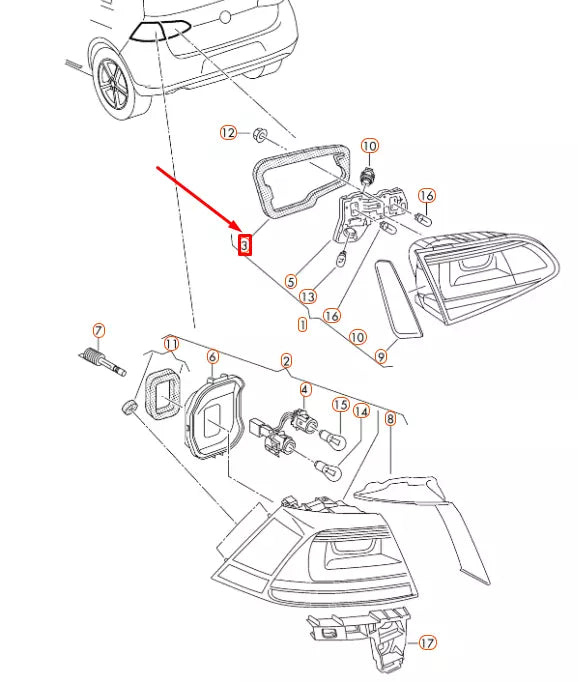 12
10
16
3
5
13
16
1
10
9
7
11
6
2
4
15
14
8
17