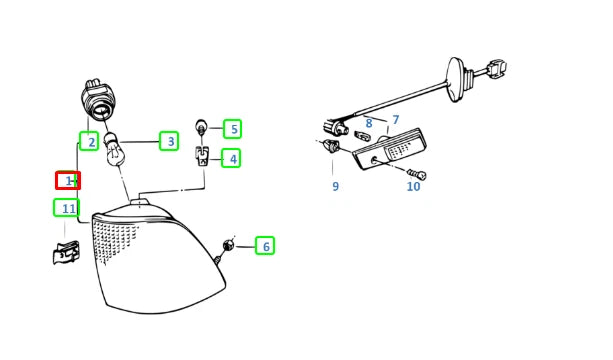 2
3
5
4
1
11
6
8
7
9
10