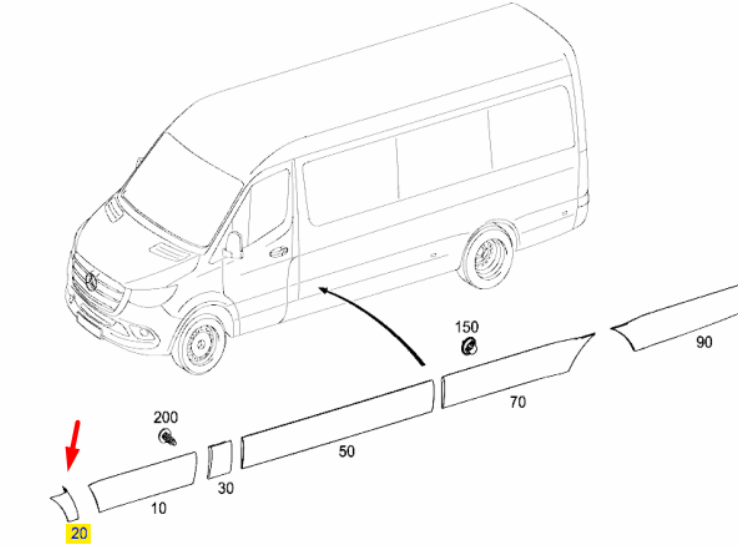 150
90
70
200
50
30
10
20