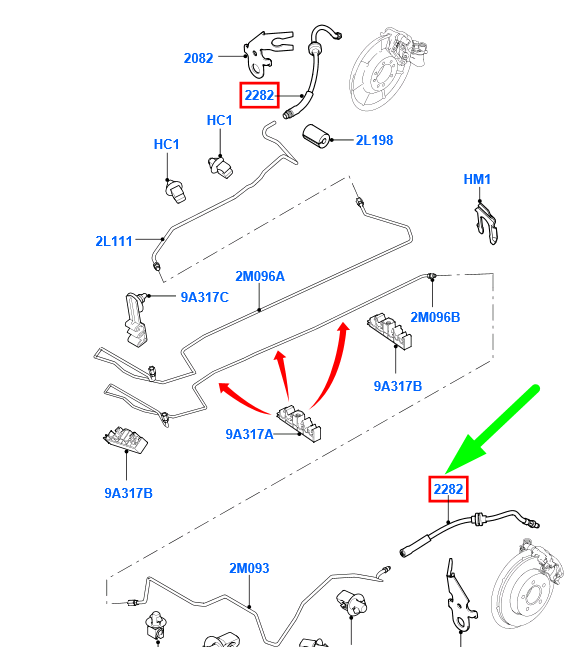 2082
2282
HC1
HC1
2L198
HM1
2L111
2M096A
9A317C
2M096B
9A317B
9A317A
9A317B
2282
2M093