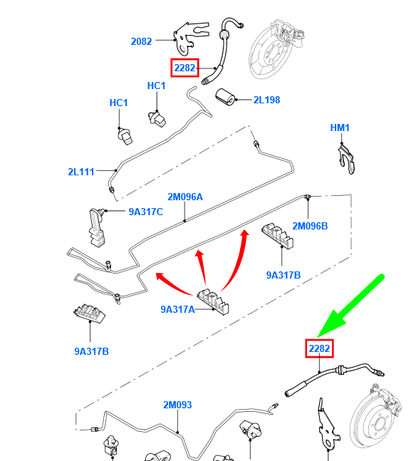 2082
2282
HC1
HC1
2L198
HM1
2L111
2M096A
9A317C
2M096B
9A317B
9A317A
9A317B
2282
2M093