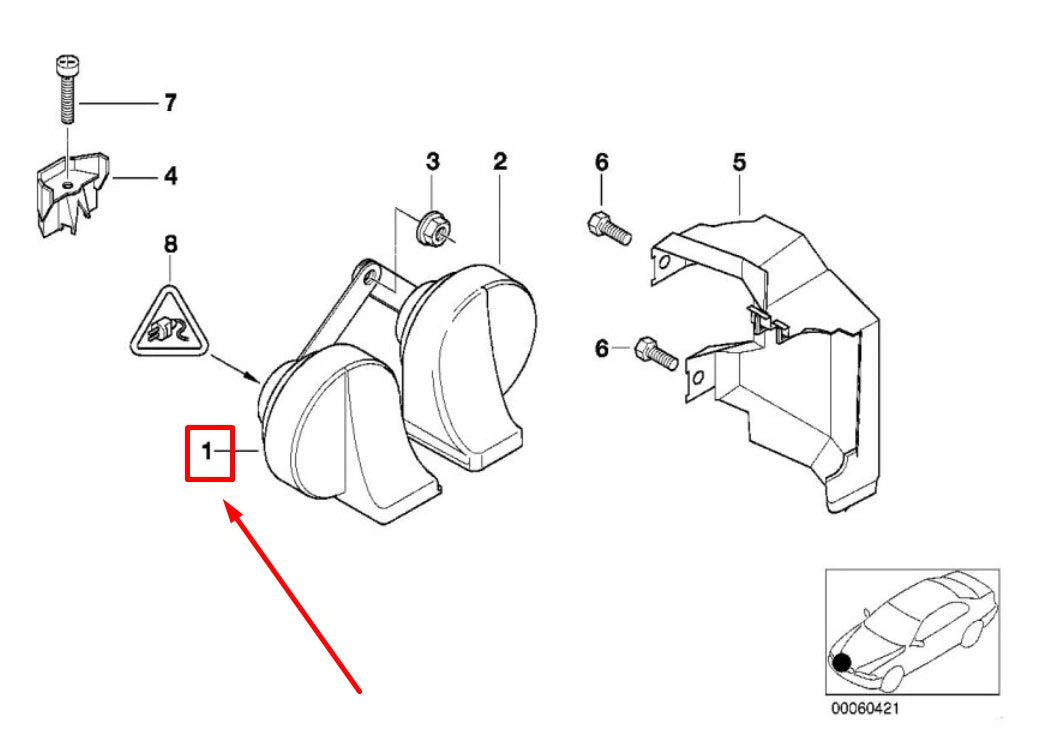 7
4
8
3
2
6
5
6
1
00060421