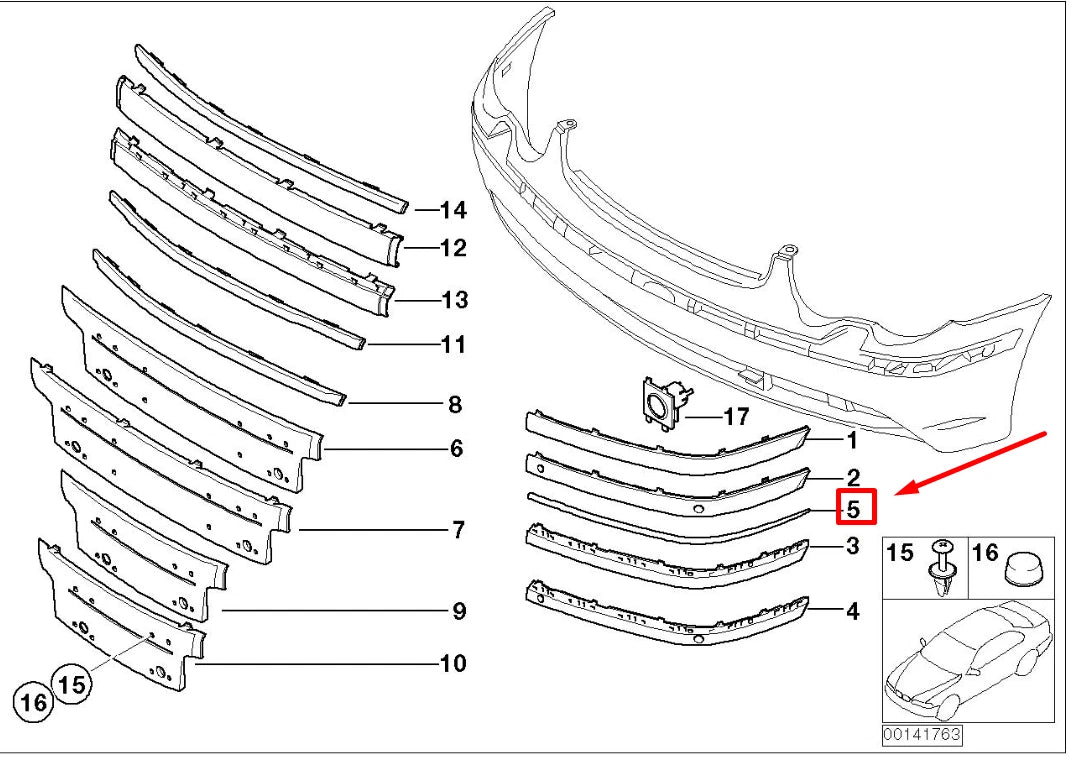 14
12
13
11
8
6
7
9
10
16
15
17
1
2
5
3
4
15
16
00141763