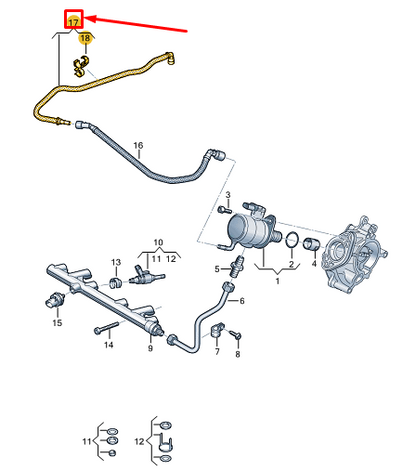 17
18
16
3
10
11 12
13
5
2
4
1
6
15
14
9
7
8
11
12