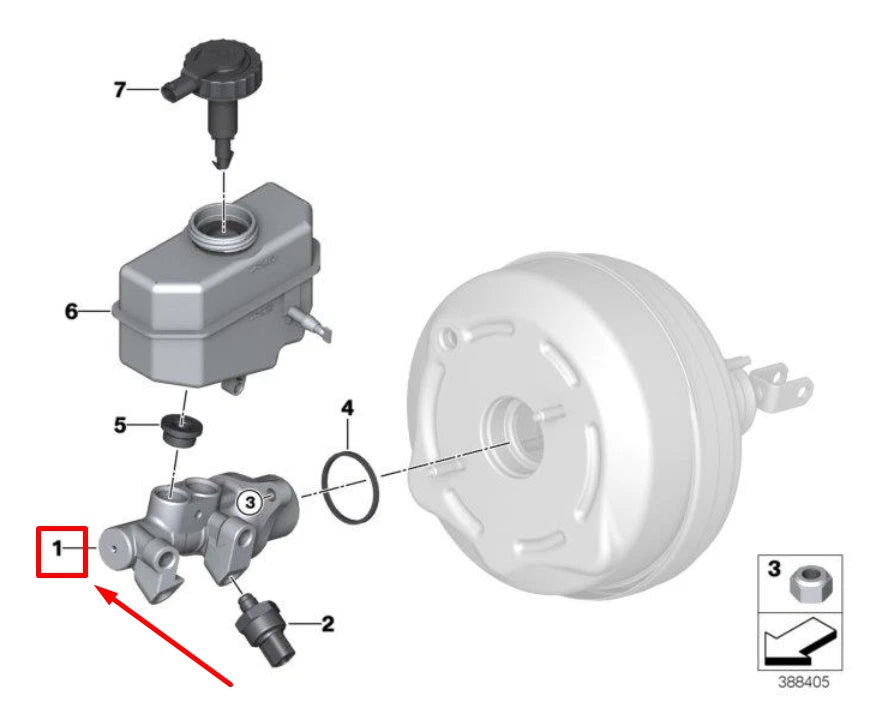 7
6
5
4
3
1
2
3
388405