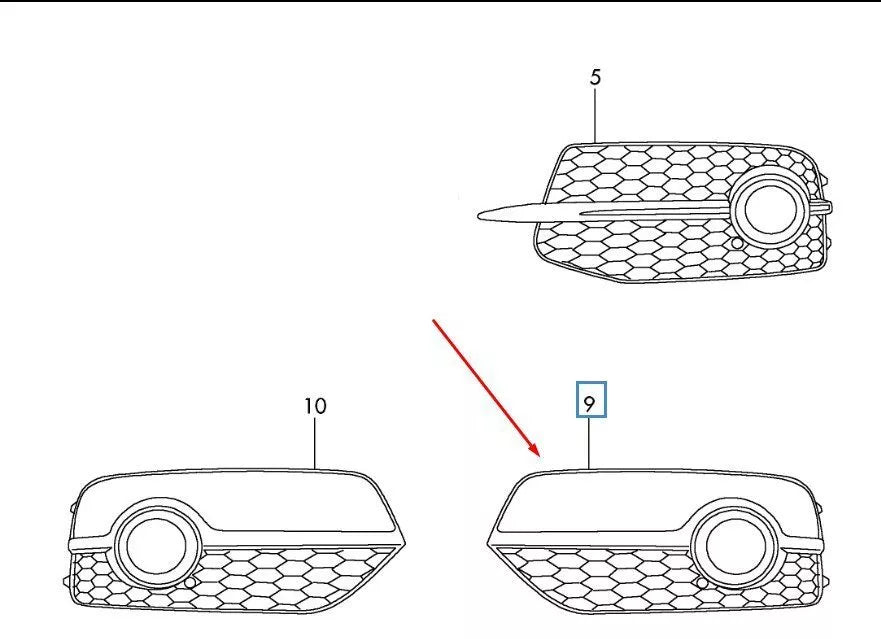 5

10

9