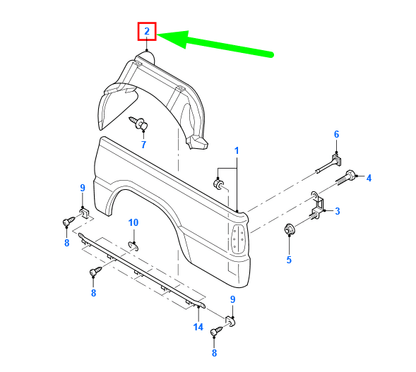 2
7
6
1
4
9
3
10
8
5
8
9
14
8