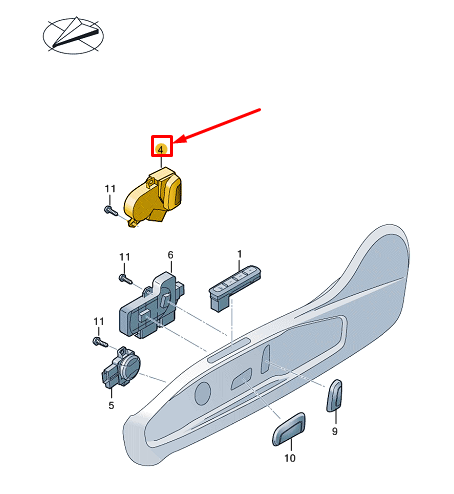 4
11
11
6
1
11
5
9
10