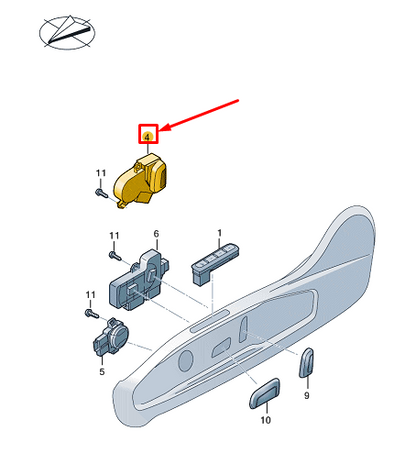 4
11
11
6
1
11
5
9
10