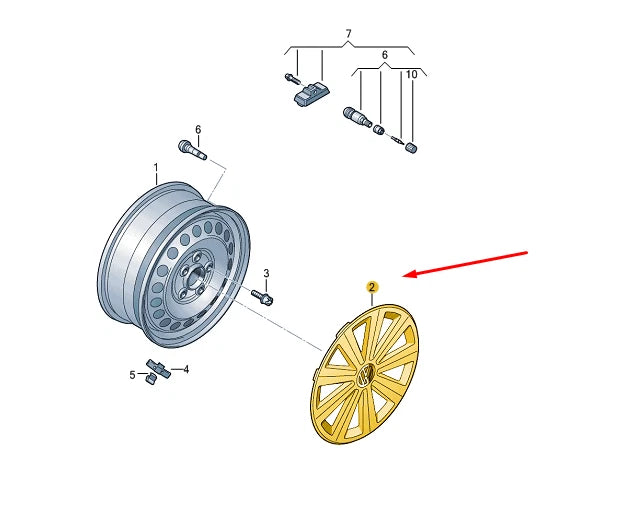 7
6
10
6
1
3
2
5
4