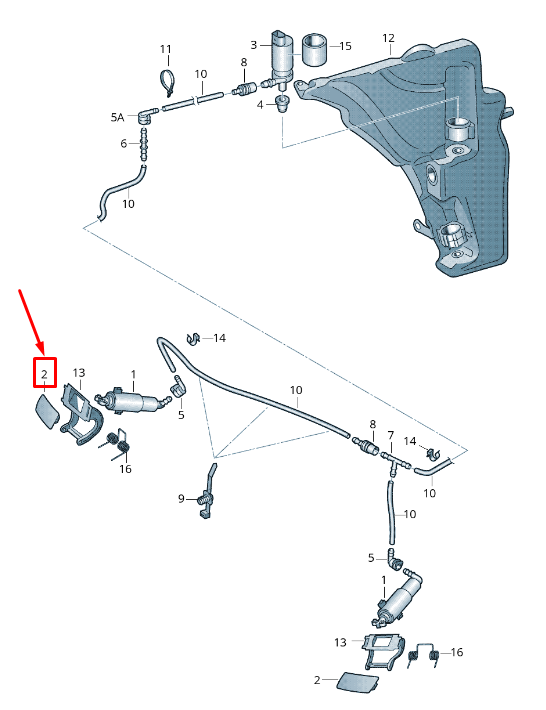 11
10
8
3
15
12
5A
4
6
10
14
2
13
1
5
10
16
8
7
14
9
10
10
5
1
13
16
2