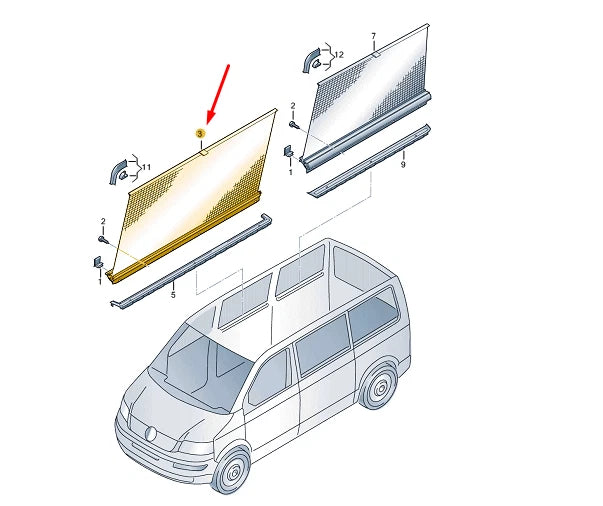 7
12
2
1
9
3
11
2
1
5