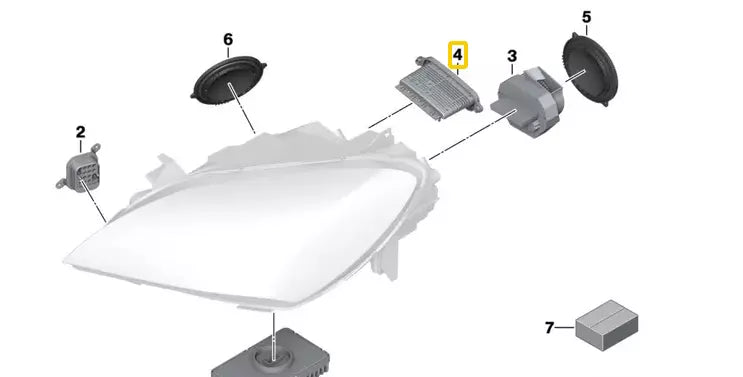 6
4
3
5
2
7