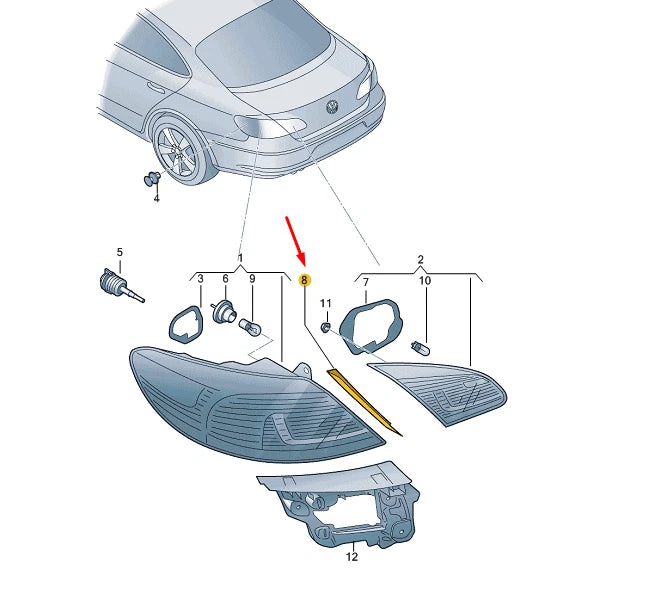 4
5
1
3
6
9
8
2
7
10
11
12