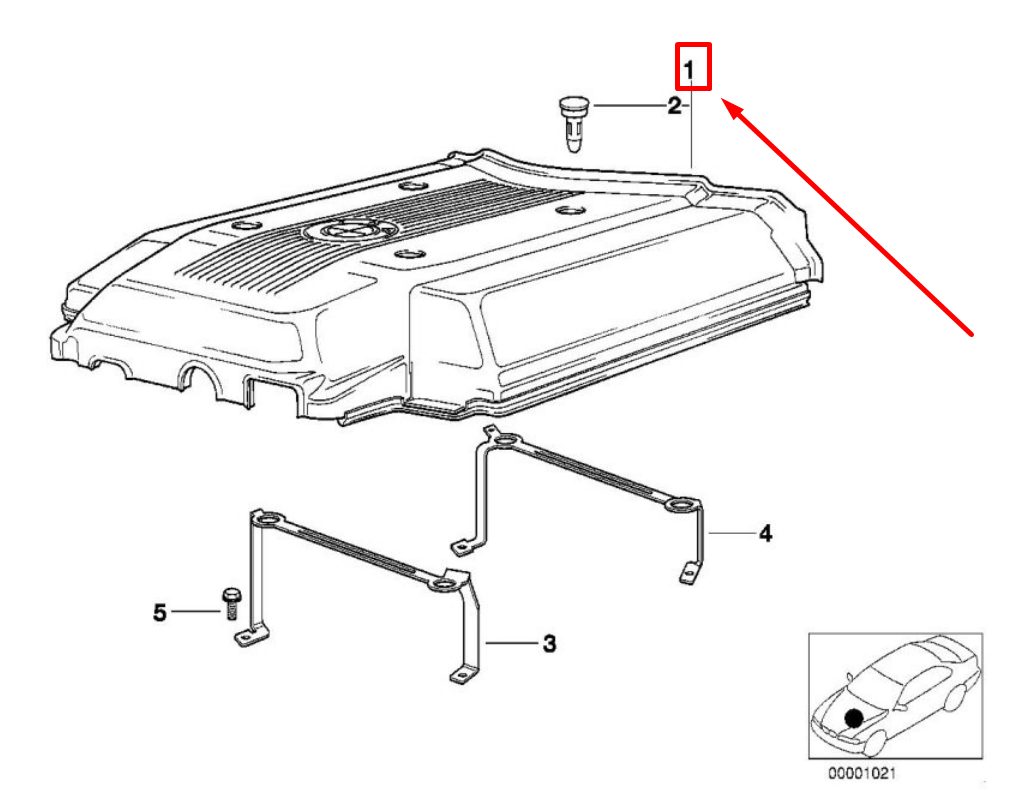 1
2
4
5
3
00001021