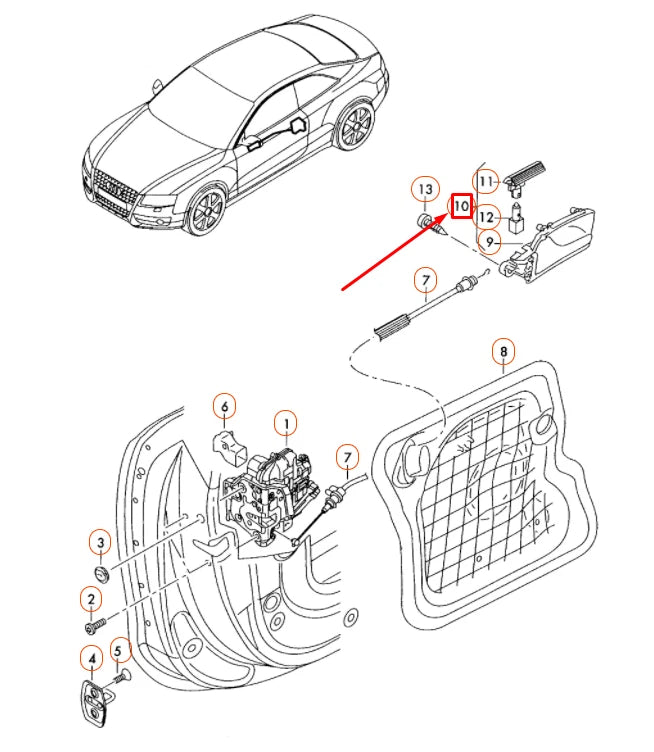 13
10
11
12
9
7
8
6
1
7
3
2
4
5