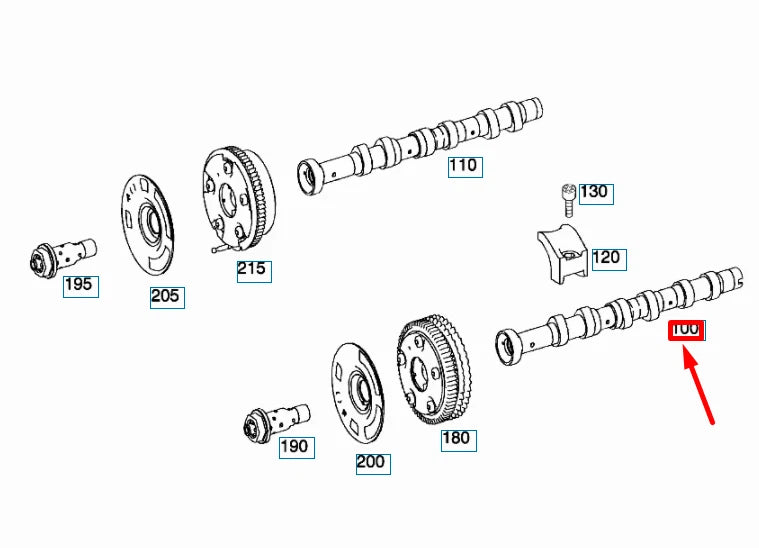 110

130

120

215

195

205

100

190

200

180