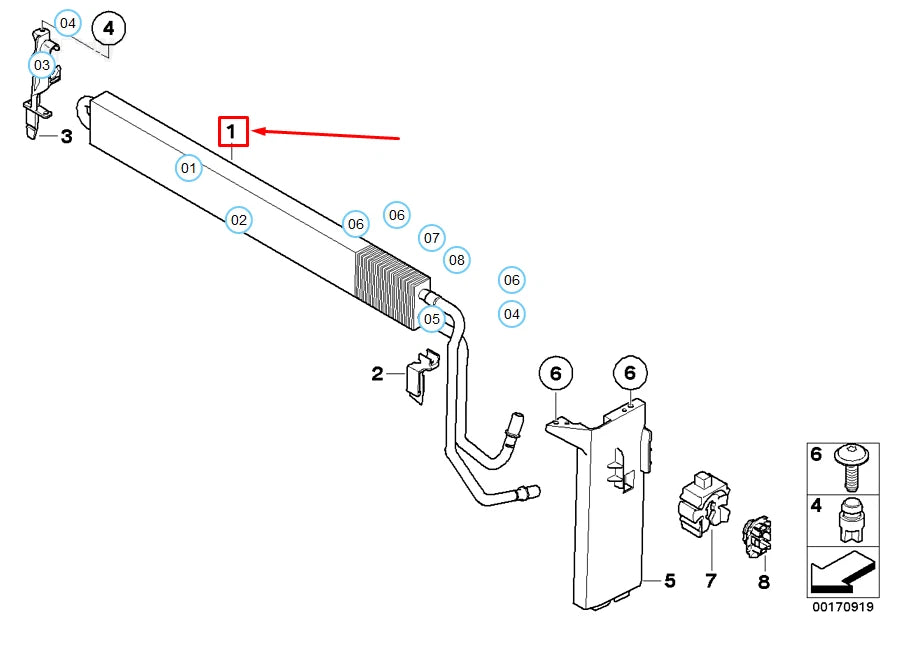 04
4
03
3
1
01
02
06
06
07
08
06
04
05
2
6
6
5
7
8
6
4
00170919