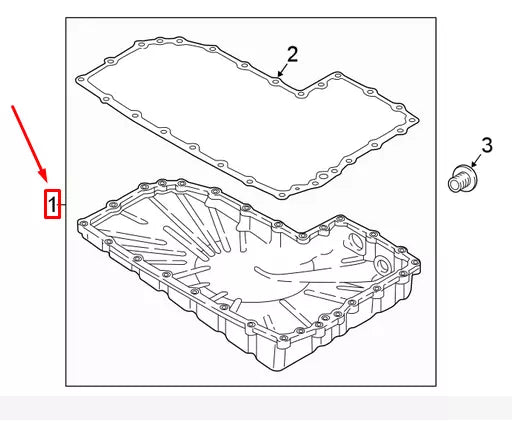 2

3

1