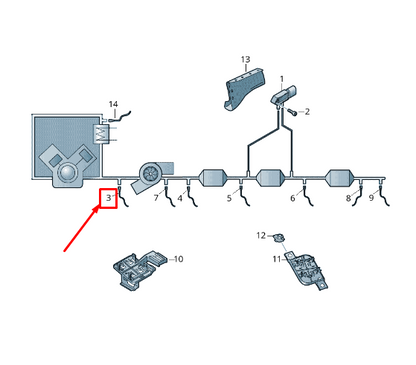 13
1
2
14
3
7
4
5
6
8
9
12
10
11