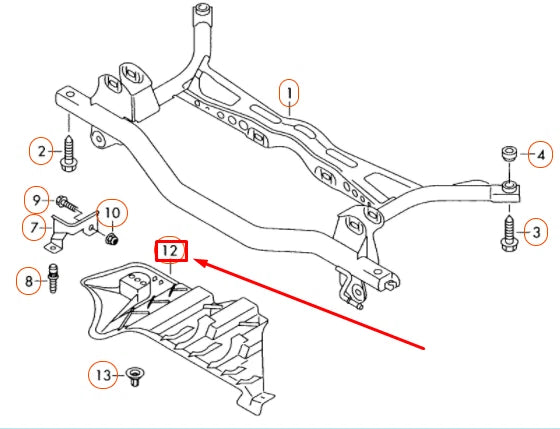 1
2
4
9
10
7
3
12
8
13