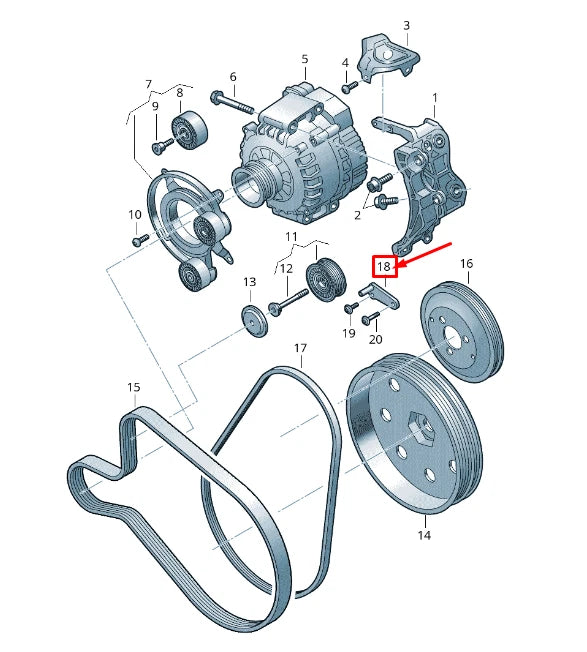 3
5
4
6
7
8
9
1
2
10
11
12
13
18
16
19
20
17
15
14