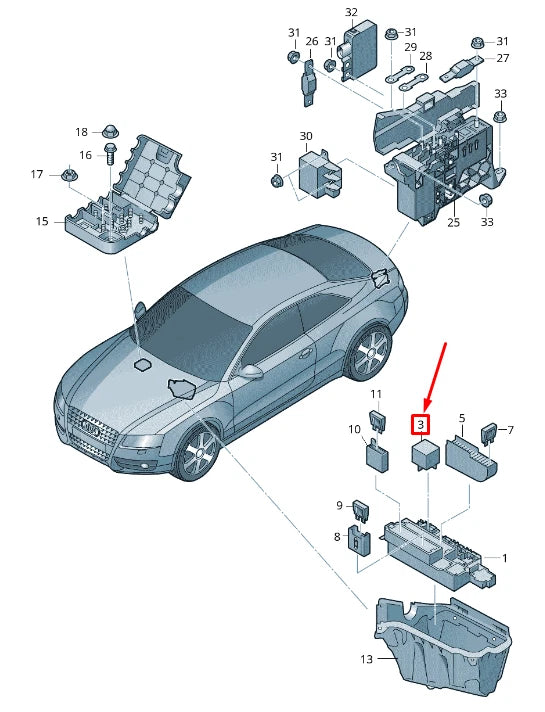 32
31
26
31
31
29
28
31
27
33
18
16
17
15
30
31
25
33
11
10
3
5
7
9
8
1
13