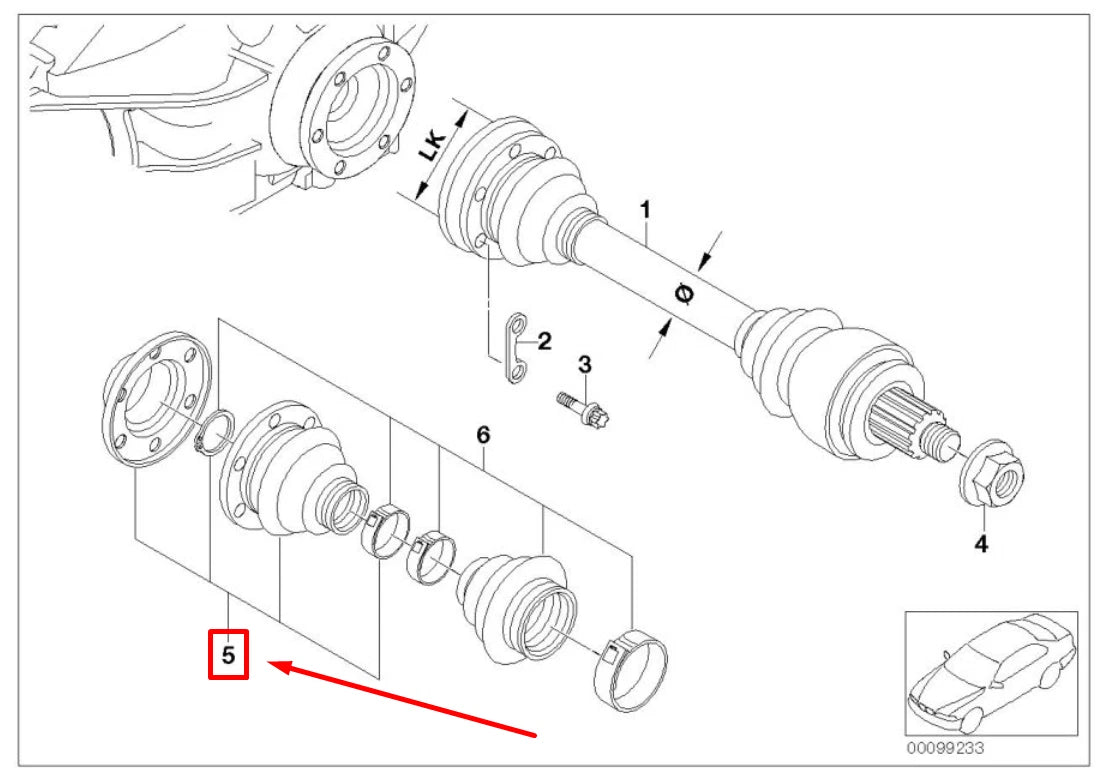 LK
1
Ø
2
3
6
4
5
00099233