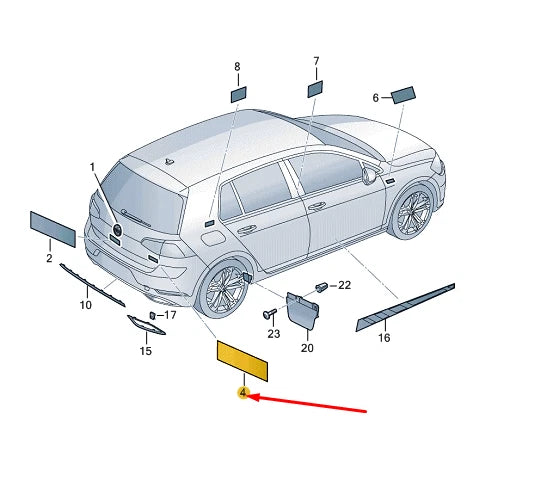 8
7
6
1
2
10
17
15
22
23
20
16
4