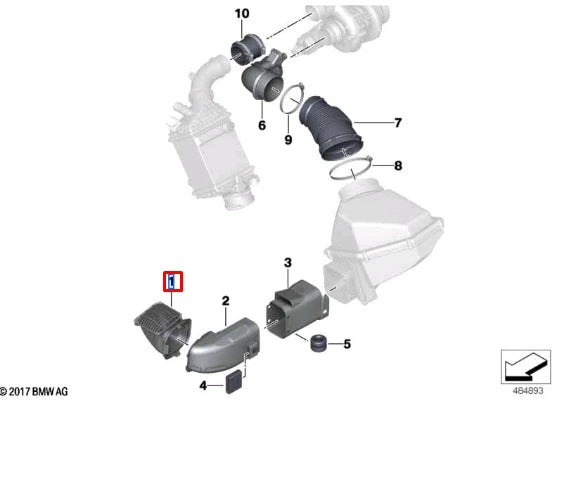 10

6

9

7

8

3

1

2

5

4

© 2017 BMW AG

484893