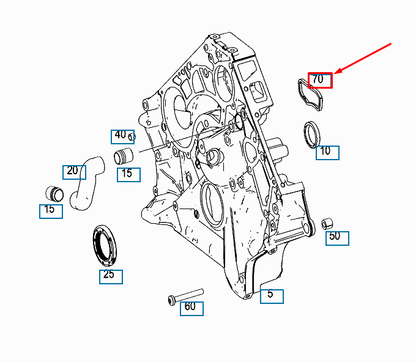 70

40

10

20

15

15

50

25

5

60