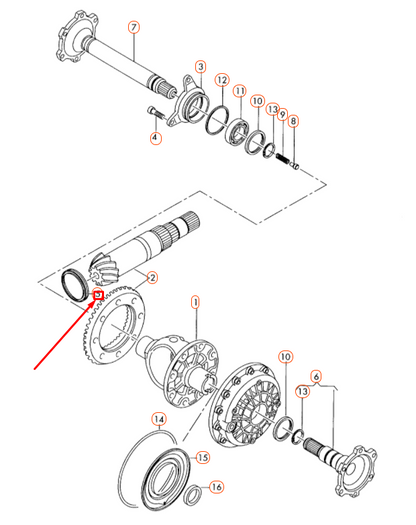 7
3
12
11
10
13
9
8
4
2
1
10
6
13
14
15
16