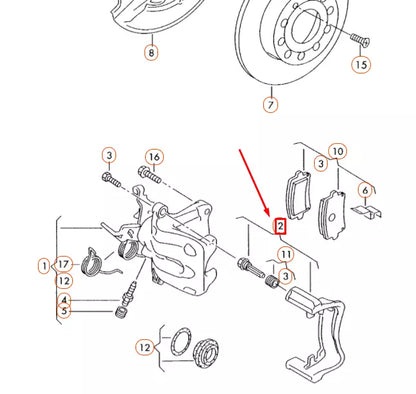 8
15
7
3
16
10
3
6
2
11
3
1
17
12
4
5
12