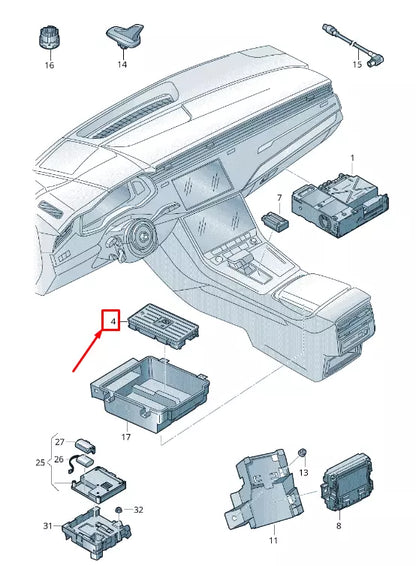 16
14
15
1
7
4
17
27
26
25
32
31
13
11
8