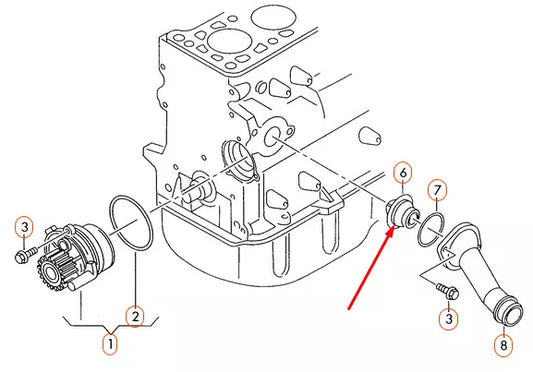 3
2
1
6
7
3
8