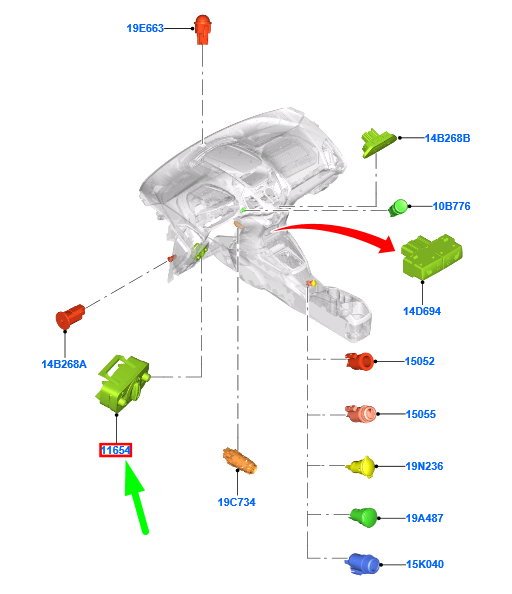 19E663
14B268B
10B776
14D694
14B268A
15052
15055
11654
19N236
19C734
19A487
15K040