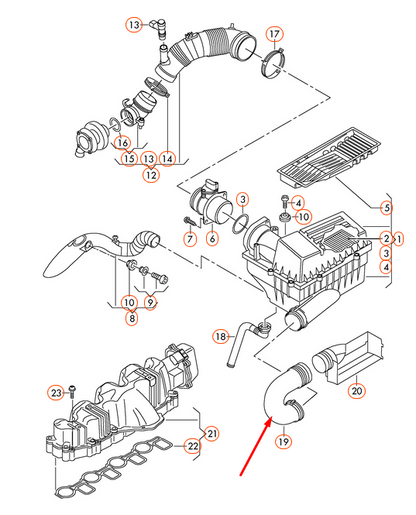 13
17
16
15
13
14
12
3
4
10
5
7
6
2
1
3
4
10
9
8
18
20
23
21
22
19