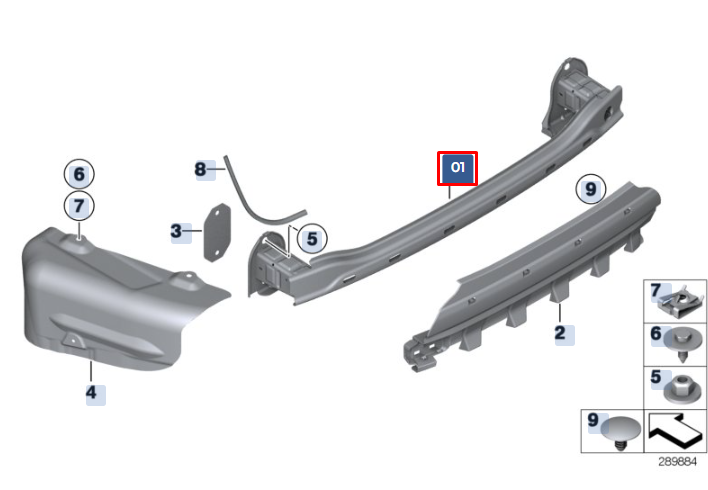 6
7
8
3
5
01
9
4
2
7
6
5
9
289884