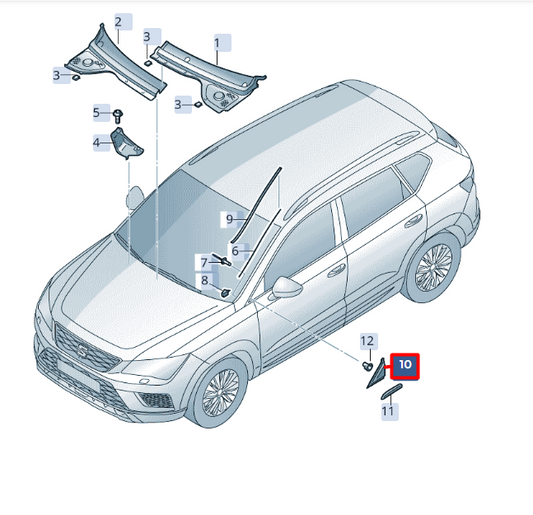 2
3
1
3
3
5
4
9
6
7
8
12
10
11