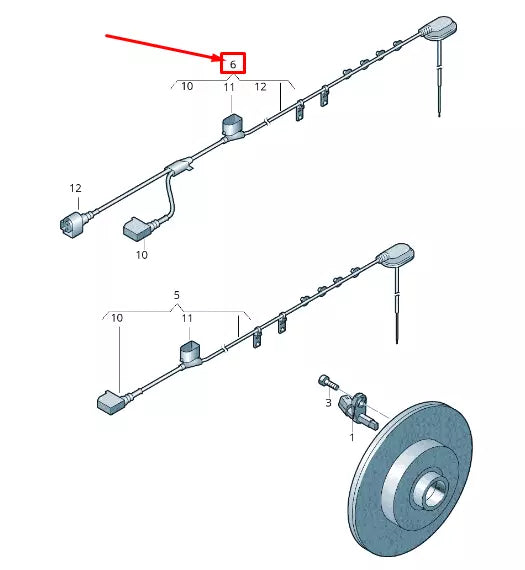 6
10
11
12
12
10
5
10
11
3
1