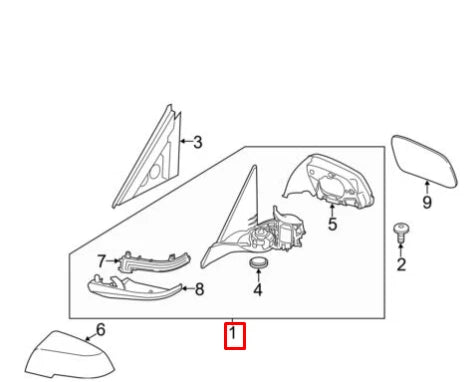 3
9
5
2
7
8
4
6
1