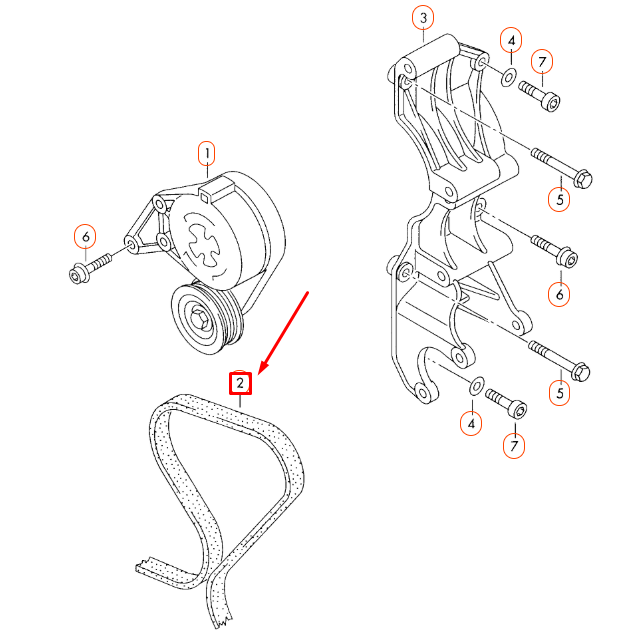 3
4
7
1
5
6
6
2
5
4
7