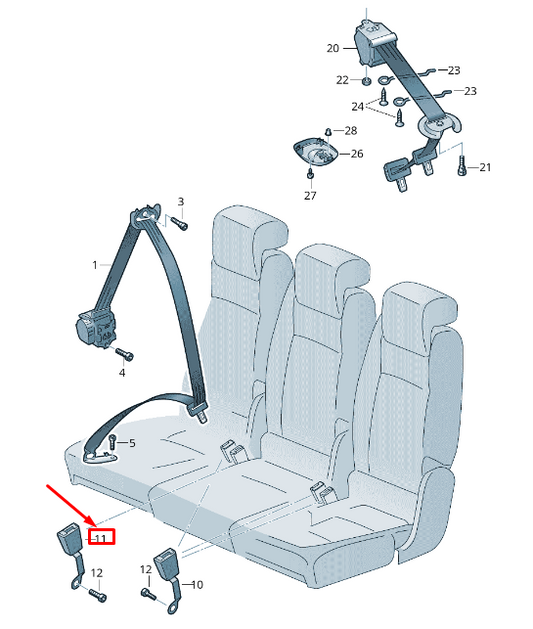 20
23
22
23
24
28
26
21
27
3
1
4
5
11
12
12
10