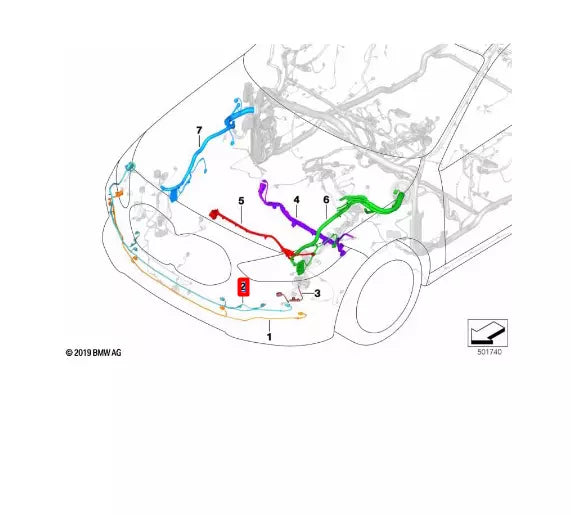 7

5

4

6

2

3

1

© 2019 BMW AG

501740