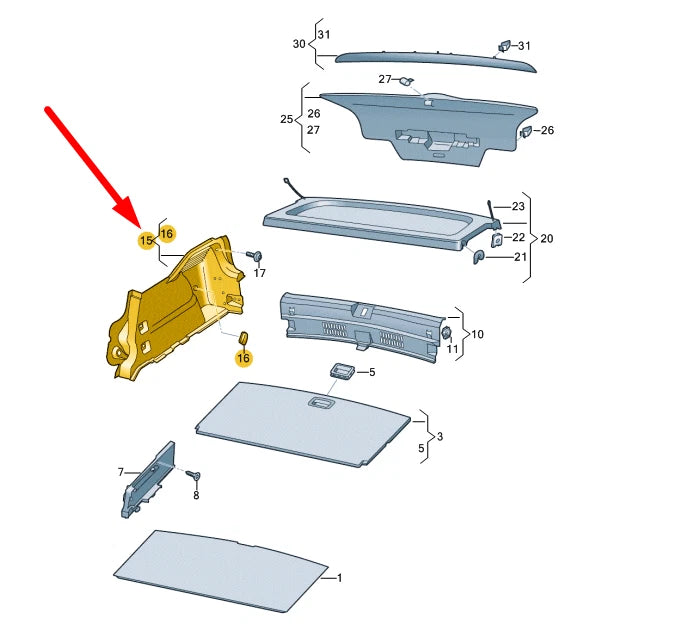 30
31
31
27
25
26
27
26
23
22
20
21
15
16
17
16
10
11
5
3
5
7
8
1