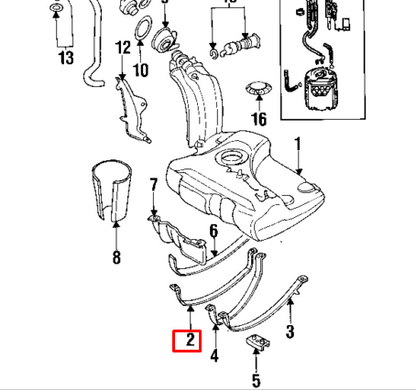 13
12
10
16
1
7
8
6
2
4
3
5