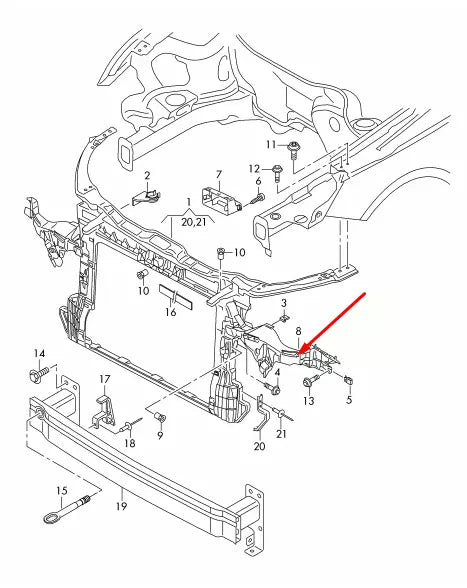 11
12
2
7
6
1
20,21
10
10
16
3
8
14
17
4
13
5
18
9
20
21
15
19