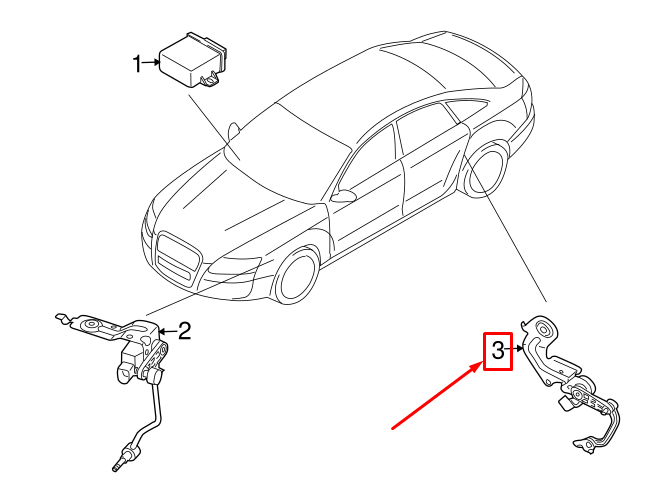 1
2
3